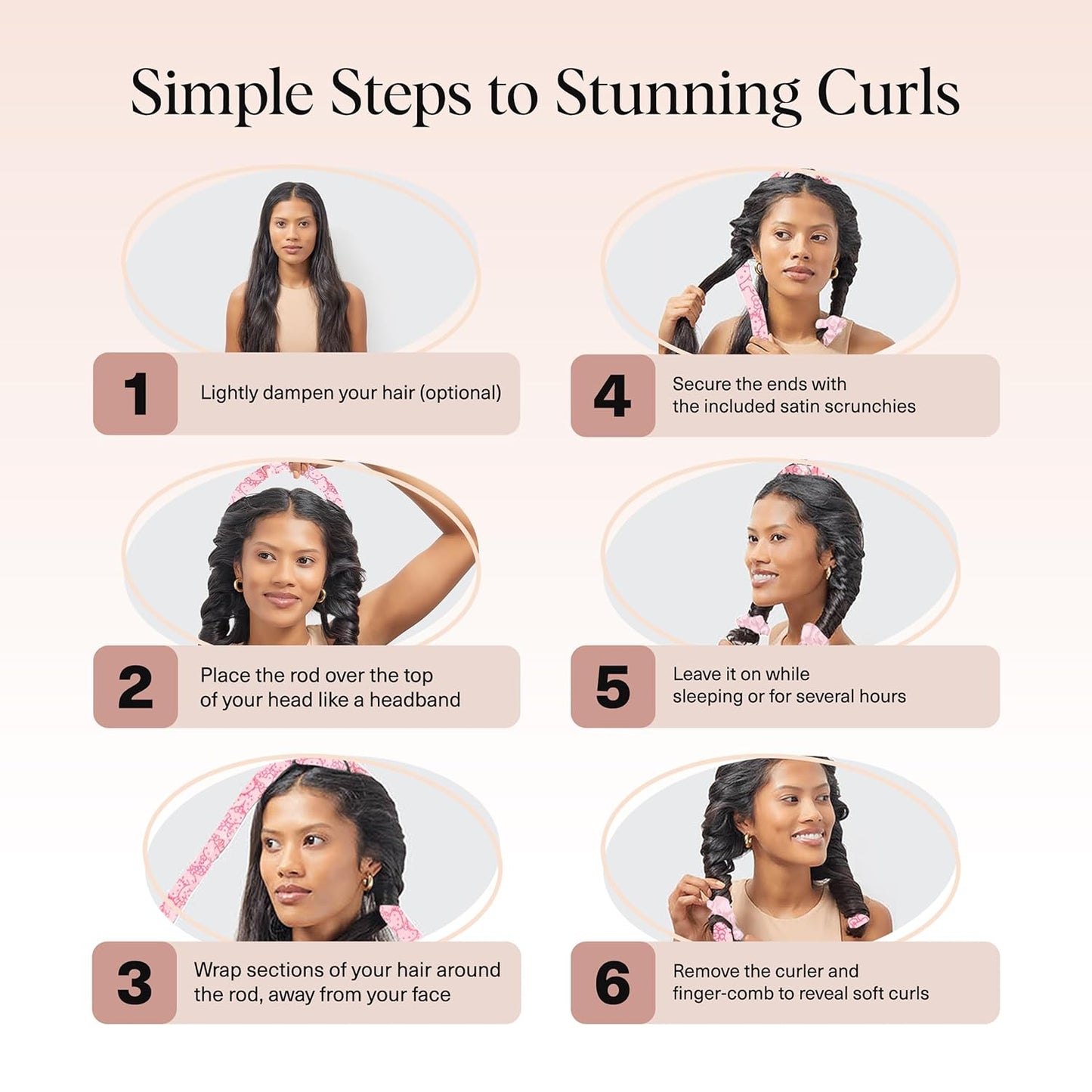 Simple Steps to Stunning Curls

1 Lightly dampen your hair (optional)

2 Place the rod over the top of your head like a headband

3 Wrap sections of your hair around the rod, away from your face

4 Secure the ends with the included satin scrunchies

5 Leave it on while sleeping or for several hours

6 Remove the curler and finger-comb to reveal soft curls